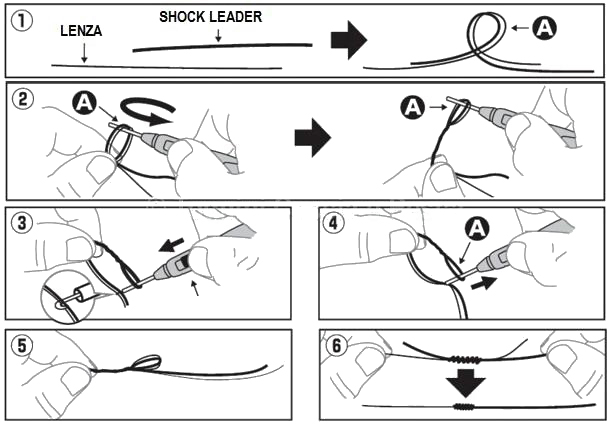 1
LENZA
SHOCK LEADER
A

2
A
A

3

4
A

5

6